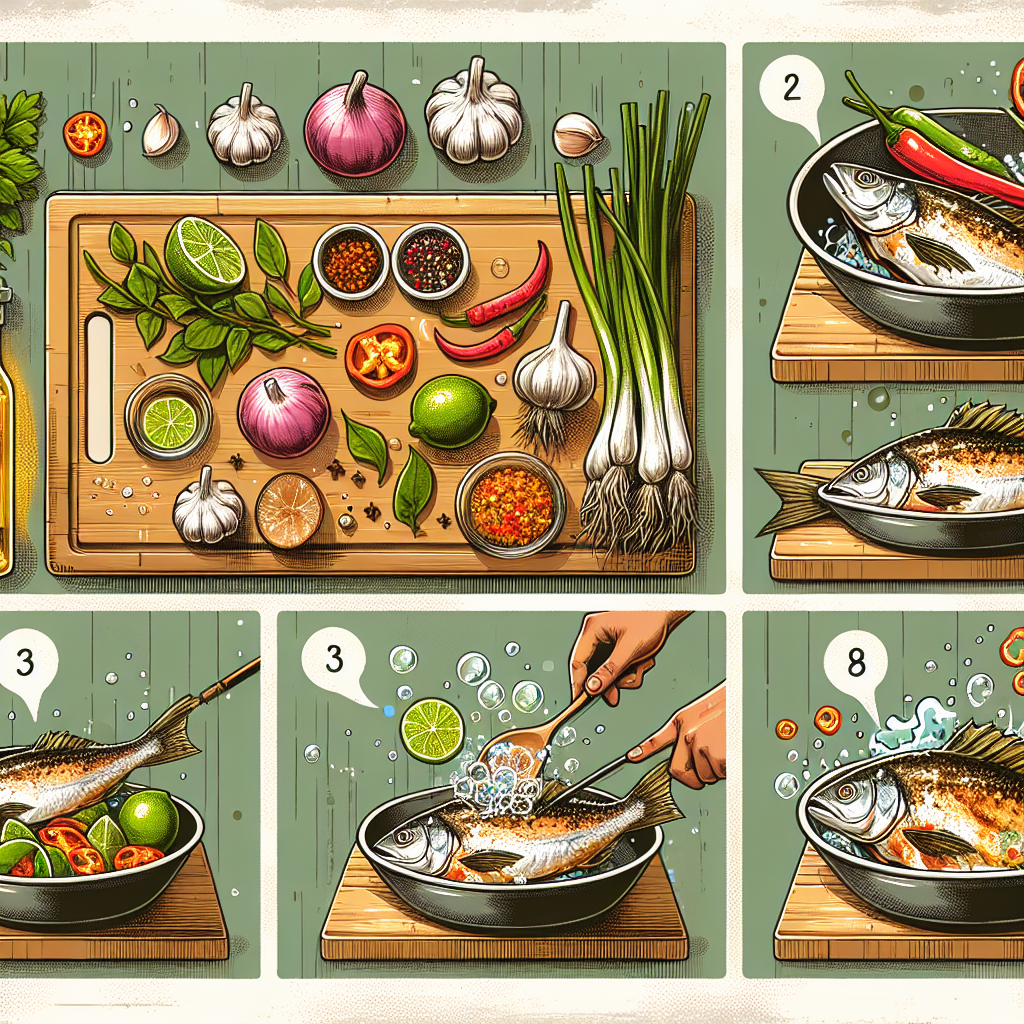 2

3

3

8